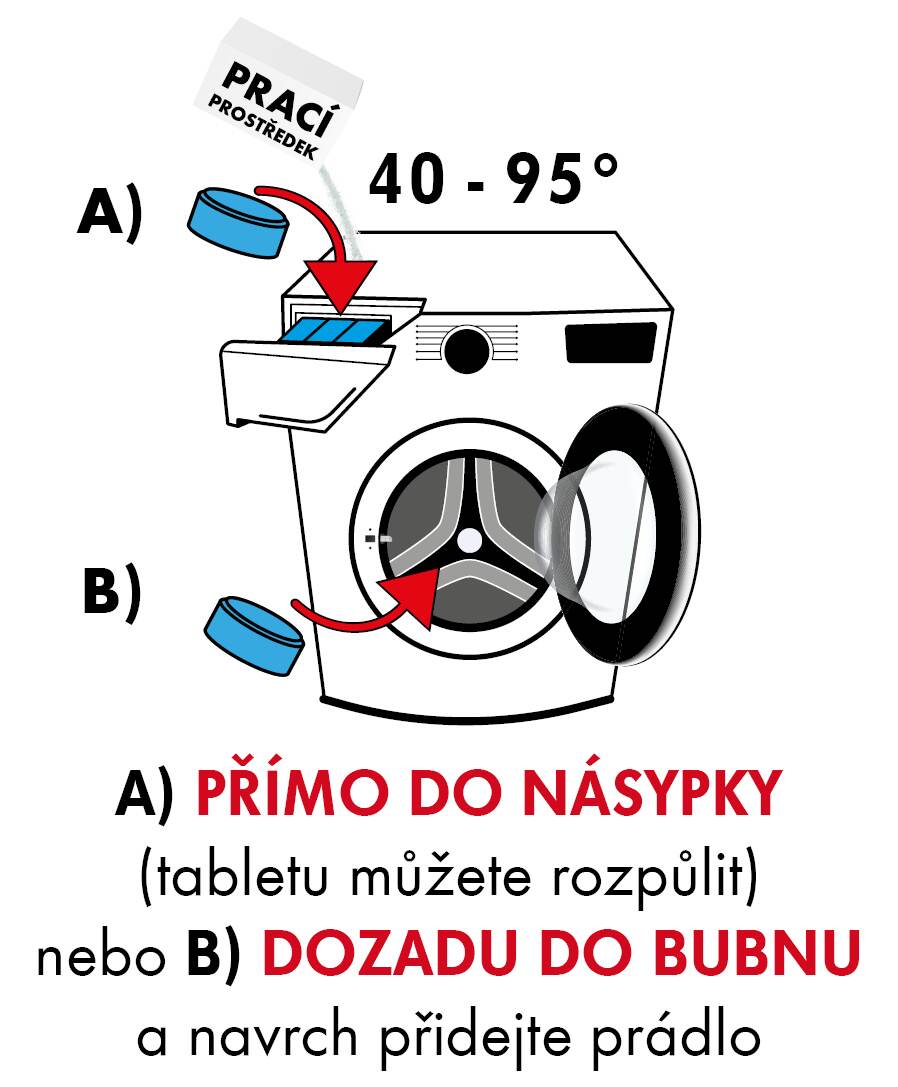 PRACÍ PROSTŘEDEK

40 - 95°

A)

B)

A) PŘÍMO DO NÁSYPKY
(tabletu můžete rozpůlit)
nebo B) DOZADU DO BUBNU
a navrch přidejte prádlo