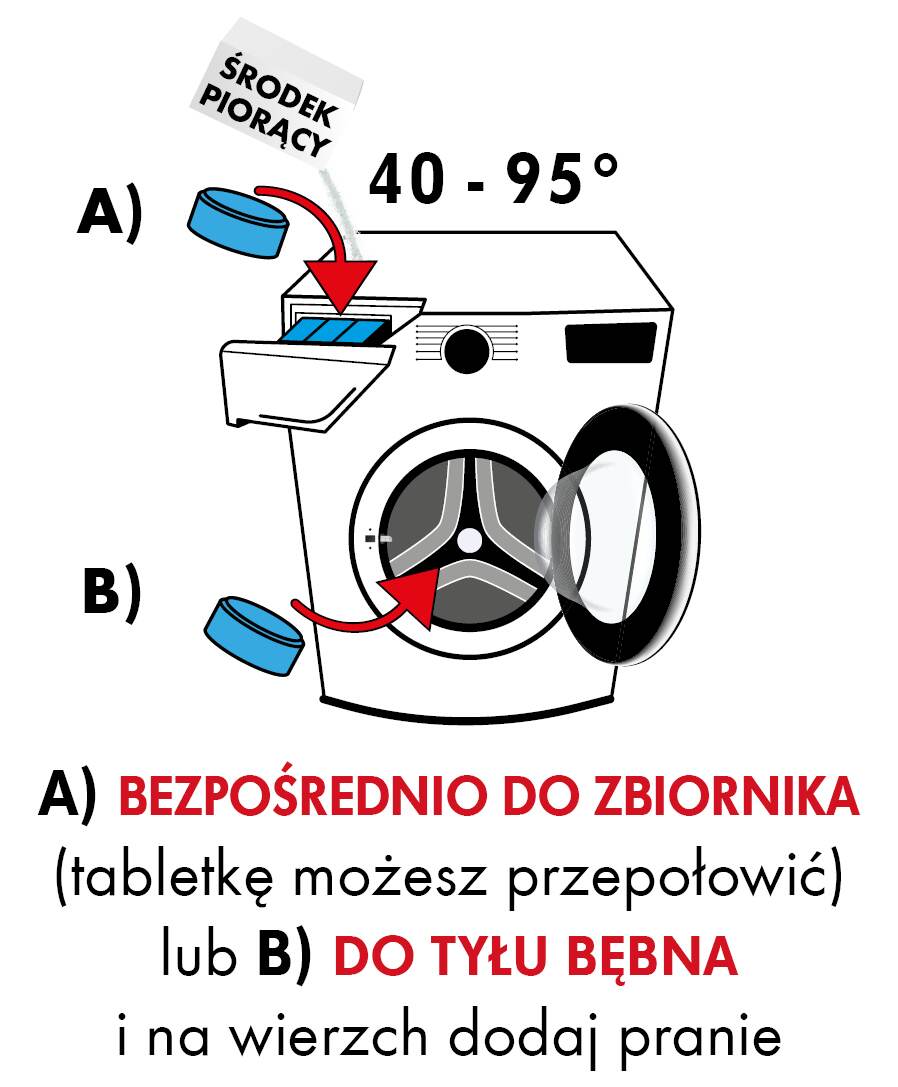 ŚRODEK PIORĄCY

40 - 95°

A)

B)

A) BEZPOŚREDNIO DO ZBIORNIKA
(tabletkę możesz przepołowić)
lub B) DO TYŁU BĘBNA
i na wierzch dodaj pranie