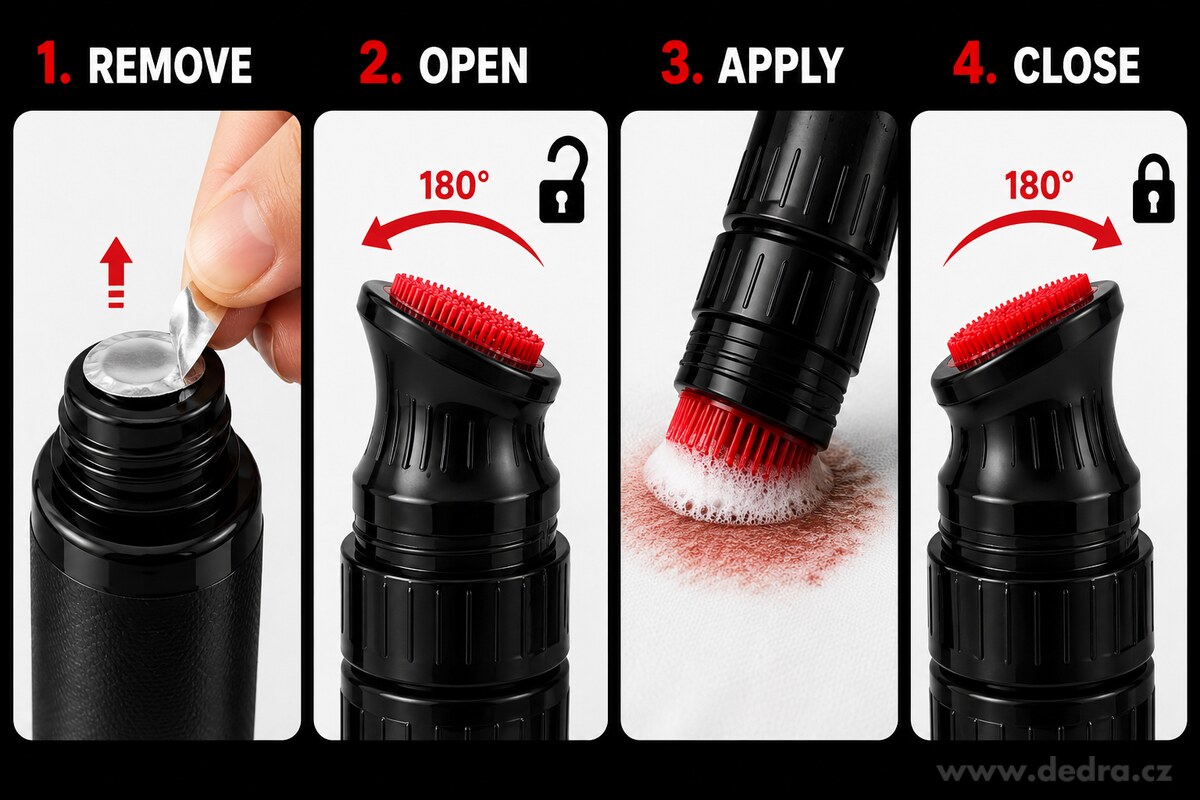 1. REMOVE

2. OPEN

180°

3. APPLY

4. CLOSE

180°

www.dedra.cz