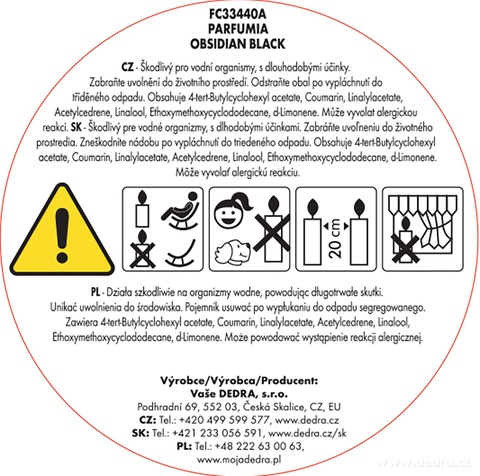 FC33440A
PARFUMIA
OBSIDIAN BLACK

CZ - Škodlivý pro vodní organismy, s dlouhodobými účinky. Zabraňte uvolnění do životního prostředí. Odstraňte obal po vypláchnutí do tříděného odpadu. Obsahuje 4-tert-Butylcyclohexyl acetate, Coumarin, Linalylacetate, Acetylcedrene, Linalool, Ethoxymethoxycyclododecane, d-Limonene. Může vyvolat alergickou reakci. SK - Škodlivý pre vodné organizmy, s dlhodobými účinkami. Zabráňte uvoľneniu do životného prostredia. Zneškodnite nádobu po vypláchnutí do triedeného odpadu. Obsahuje 4-tert-Butylcyclohexyl acetate, Coumarin, Linalylacetate, Acetylcedrene, Linalool, Ethoxymethoxycyclododecane, d-Limonene. Môže vyvolať alergickú reakciu.

20 cm

PL - Działa szkodliwie na organizmy wodne, powodując długotrwałe skutki. Unikać uwolnienia do środowiska. Pojemnik usuwać po wypłukaniu do odpadu segregowanego. Zawiera 4-tert-Butylcyclohexyl acetate, Coumarin, Linalylacetate, Acetylcedrene, Linalool, Ethoxymethoxycyclododecane, d-Limonene. Może powodować wystąpienie reakcji alergicznej.

Výrobce/Výrobca/Producent:
Vaše DEDRA, s.r.o.
Podhradní 69, 552 03, Česká Skalice, CZ, EU
CZ: Tel.: +420 499 599 577, www.dedra.cz
SK: Tel.: +421 233 056 591, www.dedra.cz/sk
PL: Tel.: +48 222 63 00 63,
www.mojadedra.pl

www.dedra.cz